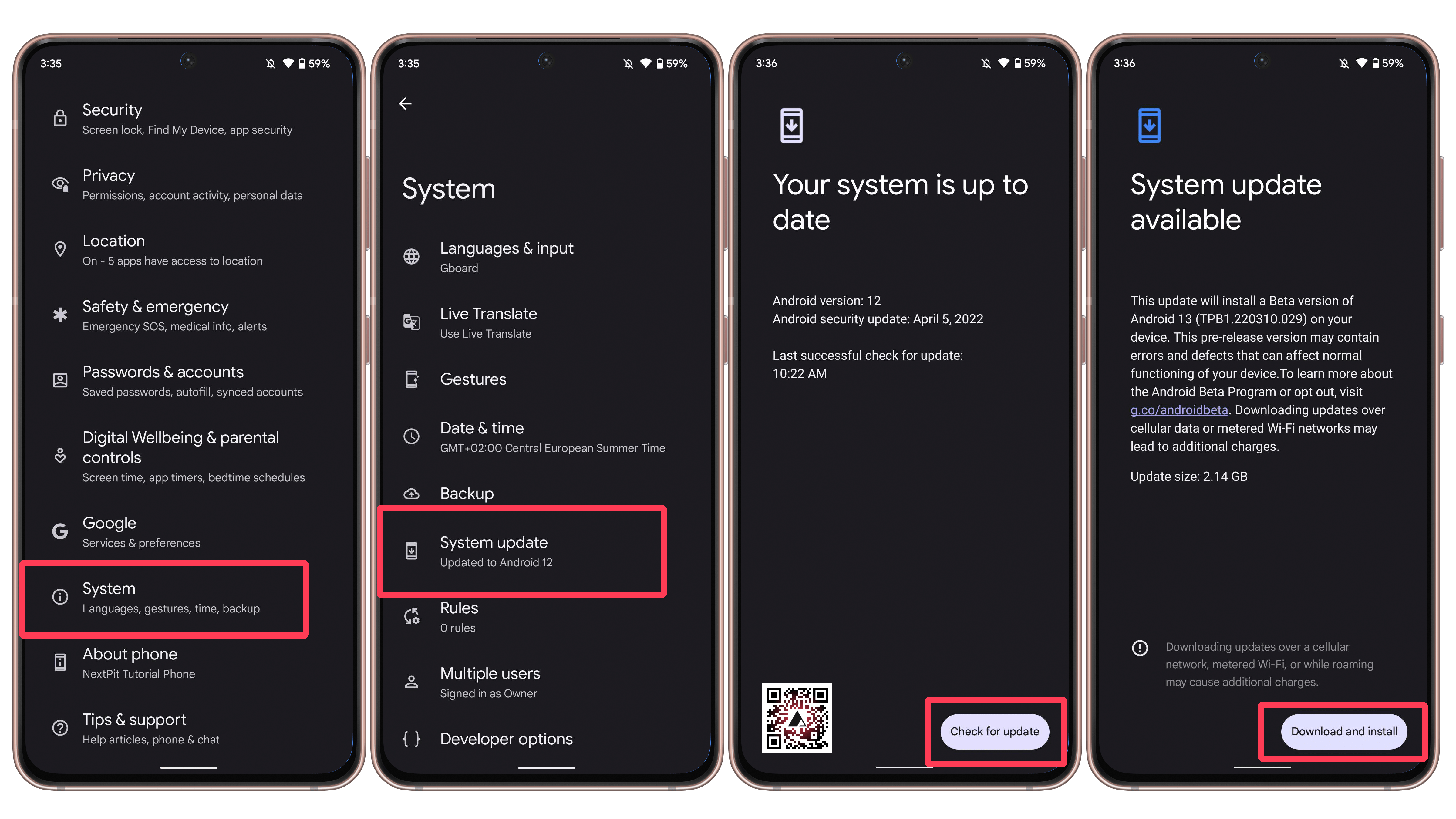 3:35 59%

Security
Screen lock, Find My Device, app security

Privacy
Permissions, account activity, personal data

Location
On - 5 apps have access to location

Safety & emergency
Emergency SOS, medical info, alerts

Passwords & accounts
Saved passwords, autofill, synced accounts

Digital Wellbeing & parental controls
Screen time, app timers, bedtime schedules

Google
Services & preferences

System
Languages, gestures, time, backup

About phone
NextPit Tutorial Phone

Tips & support
Help articles, phone & chat

3:35 59%

System

Languages & input
Gboard

Live Translate
Use Live Translate

Gestures

Date & time
GMT+02:00 Central European Summer Time

Backup

System update
Updated to Android 12

Rules
0 rules

Multiple users
Signed in as Owner

Developer options

3:36 59%

Your system is up to date

Android version: 12
Android security update: April 5, 2022

Last successful check for update:
10:22 AM

Check for update

3:36 59%

System update available

This update will install a Beta version of Android 13 (TPB1.220310.029) on your device. This pre-release version may contain errors and defects that can affect normal functioning of your device.To learn more about the Android Beta Program or opt out, visit g.co/androidbeta. Downloading updates over cellular data or metered Wi-Fi networks may lead to additional charges.

Update size: 2.14 GB

Downloading updates over a cellular network, metered Wi-Fi, or while roaming may cause additional charges.

Download and install