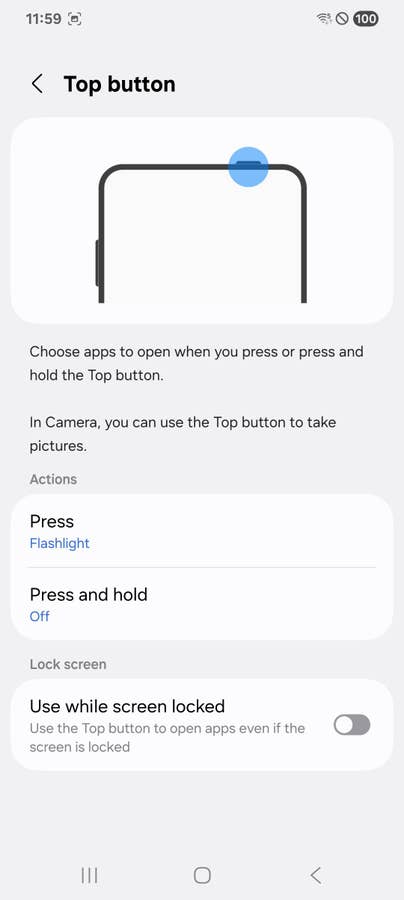 11:59

100

Top button

Choose apps to open when you press or press and hold the Top button.

In Camera, you can use the Top button to take pictures.

Actions

Press
Flashlight

Press and hold
Off

Lock screen

Use while screen locked
Use the Top button to open apps even if the screen is locked