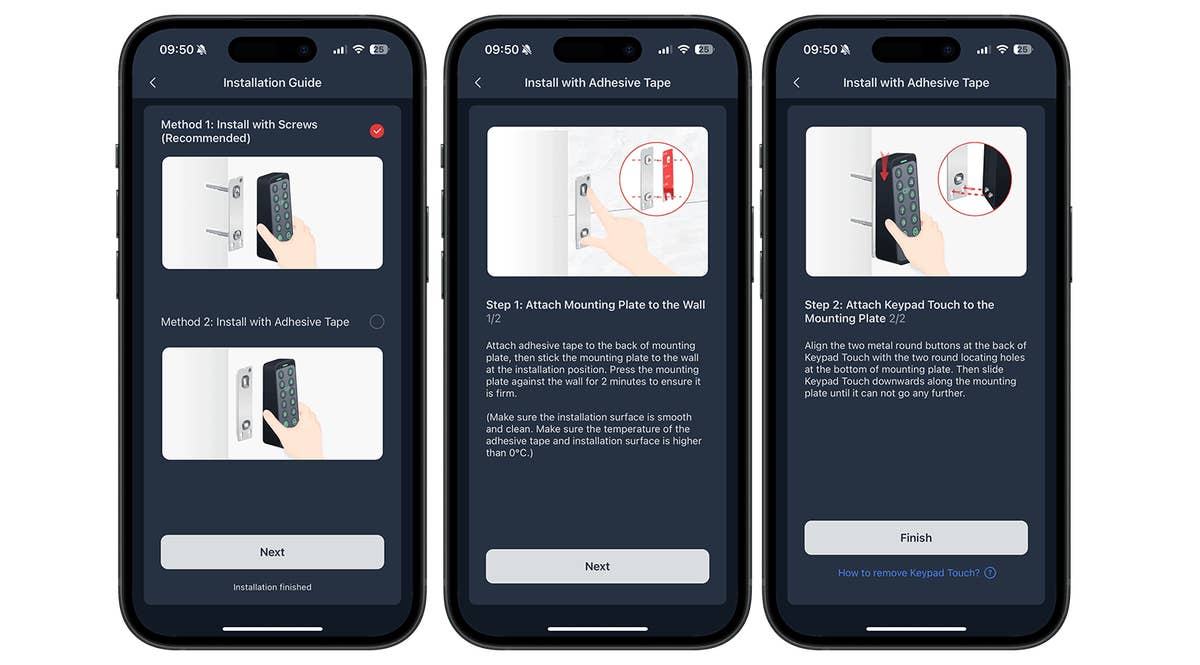 09:50 25

Installation Guide

Method 1: Install with Screws (Recommended)

Method 2: Install with Adhesive Tape

Next

Installation finished

09:50 25

Install with Adhesive Tape

Step 1: Attach Mounting Plate to the Wall 1/2

Attach adhesive tape to the back of mounting plate, then stick the mounting plate to the wall at the installation position. Press the mounting plate against the wall for 2 minutes to ensure it is firm.

(Make sure the installation surface is smooth and clean. Make sure the temperature of the adhesive tape and installation surface is higher than 0°C.)

Next

09:50 25

Install with Adhesive Tape

Step 2: Attach Keypad Touch to the Mounting Plate 2/2

Align the two metal round buttons at the back of Keypad Touch with the two round locating holes at the bottom of mounting plate. Then slide Keypad Touch downwards along the mounting plate until it can not go any further.

Finish

How to remove Keypad Touch?