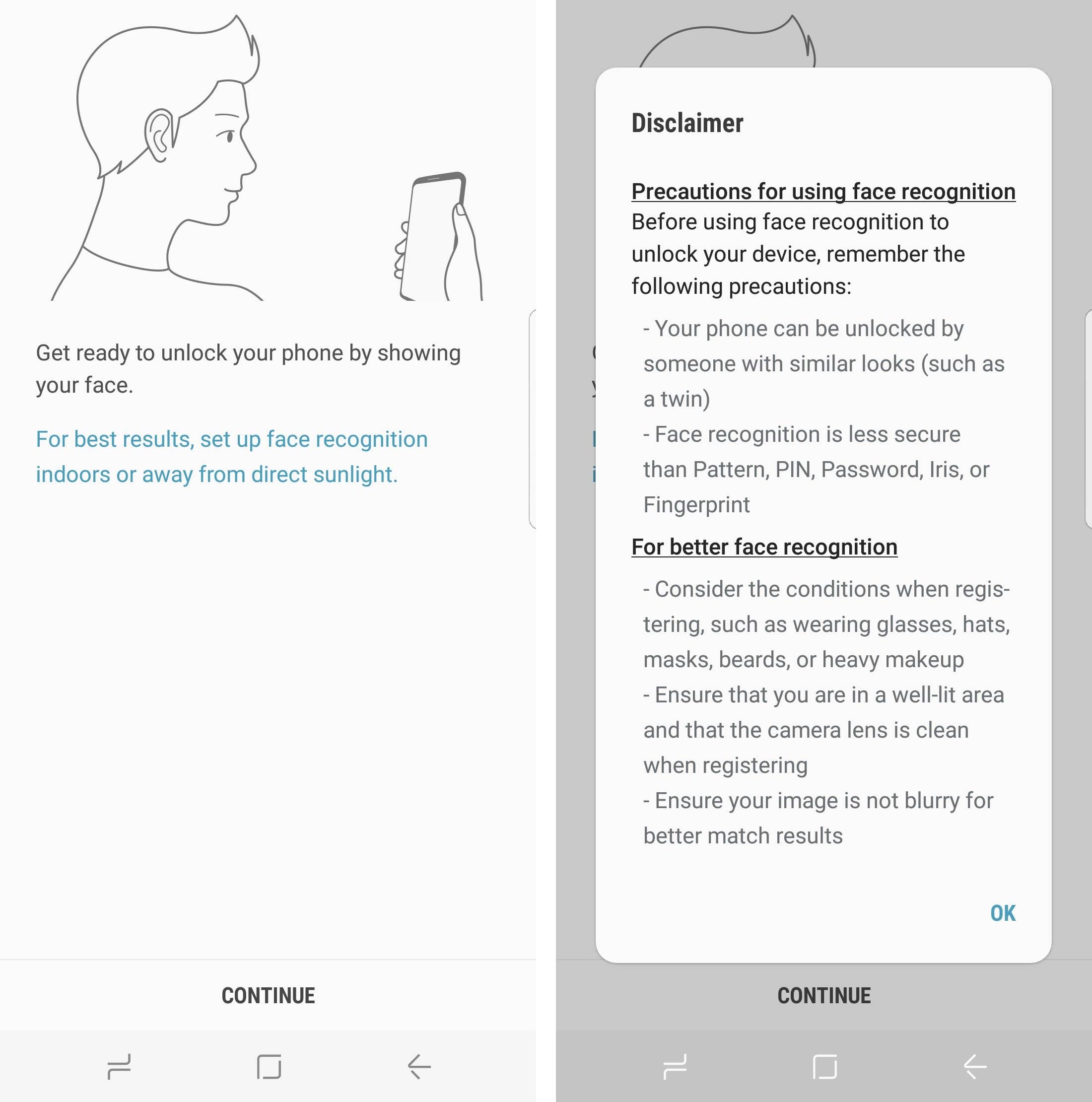 Get ready to unlock your phone by showing your face.

For best results, set up face recognition indoors or away from direct sunlight.

CONTINUE

Disclaimer

Precautions for using face recognition
Before using face recognition to unlock your device, remember the following precautions:

- Your phone can be unlocked by someone with similar looks (such as a twin)
- Face recognition is less secure than Pattern, PIN, Password, Iris, or Fingerprint

For better face recognition

- Consider the conditions when registering, such as wearing glasses, hats, masks, beards, or heavy makeup
- Ensure that you are in a well-lit area and that the camera lens is clean when registering
- Ensure your image is not blurry for better match results

OK

CONTINUE