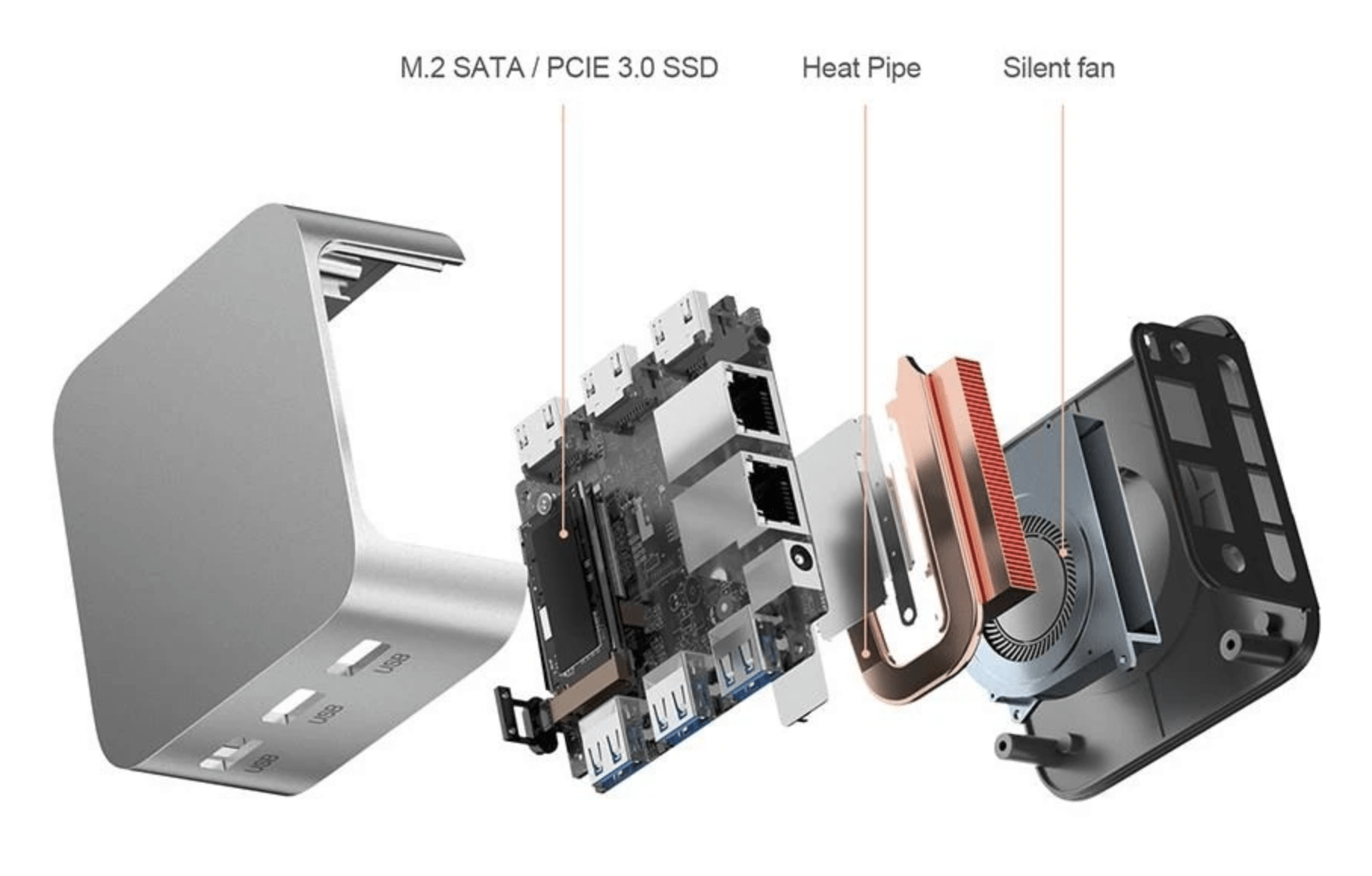 M.2 SATA / PCIE 3.0 SSD

Heat Pipe

Silent fan

USB

USB

USB